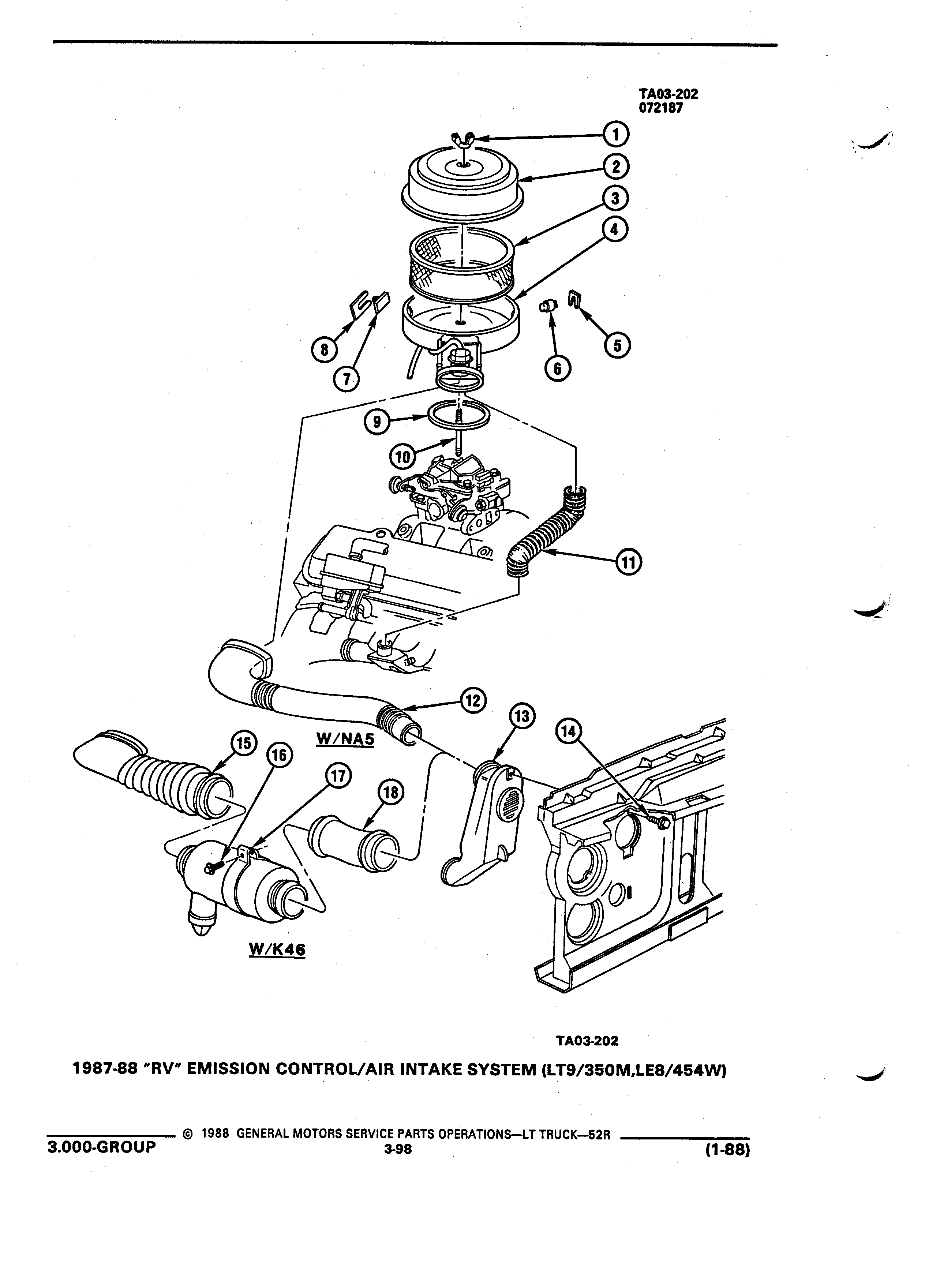 TA03-202
072187

1
2
3
4
5
6
7
8
9
10
11
12
13
14
15
16
17
18

W/NA5

W/K46

TA03-202

1987-88 "RV" EMISSION CONTROL/AIR INTAKE SYSTEM (LT9/350M,LE8/454W)

© 1988 GENERAL MOTORS SERVICE PARTS OPERATIONS—LT TRUCK—52R
3.000-GROUP 3-98 (1-88)