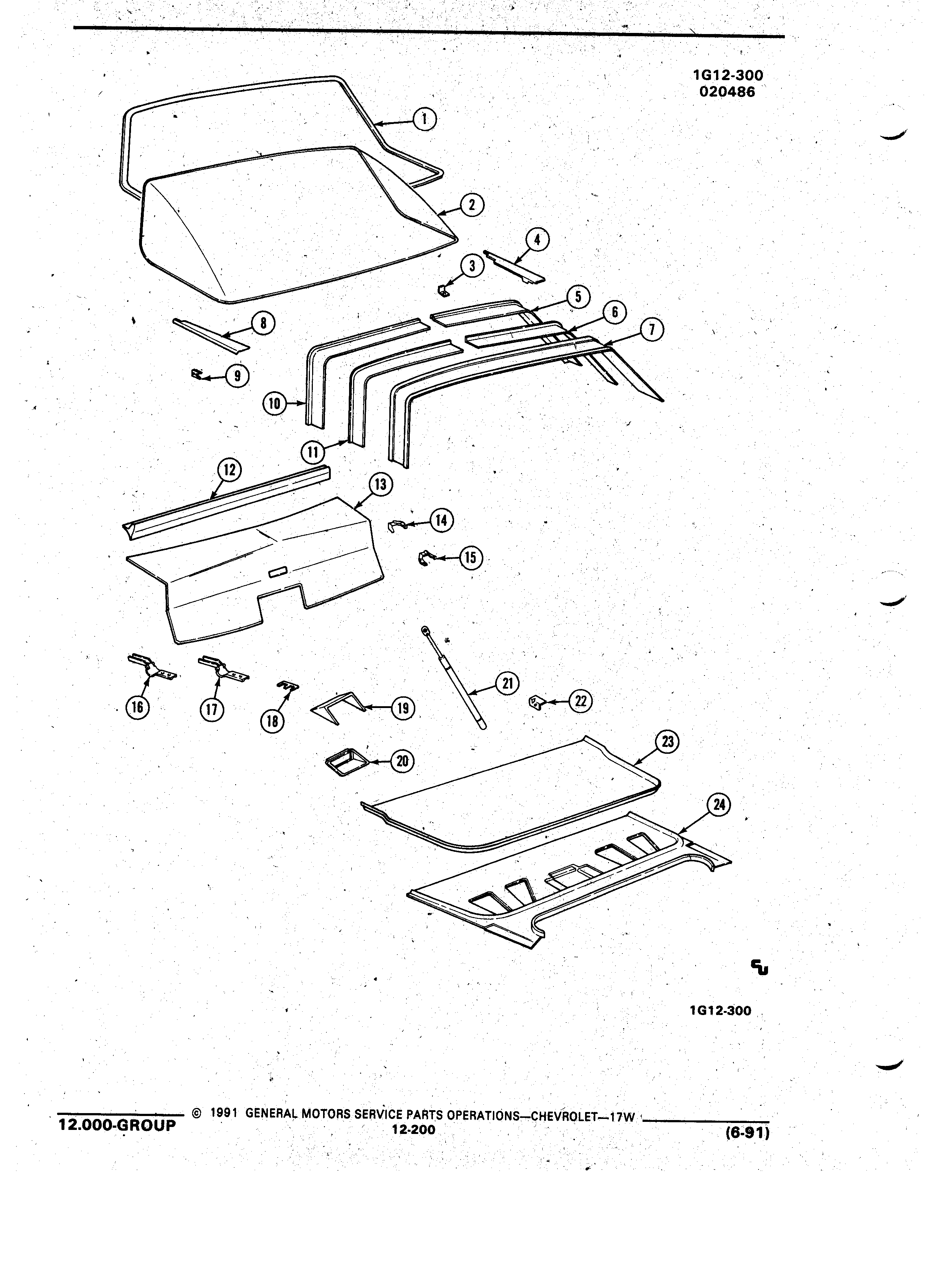 1G12-300
020486

1
2
3
4
5
6
7
8
9
10
11
12
13
14
15
16
17
18
19
20
21
22
23
24

1G12-300

12.000-GROUP © 1991 GENERAL MOTORS SERVICE PARTS OPERATIONS—CHEVROLET—17W
12-200
(6-91)