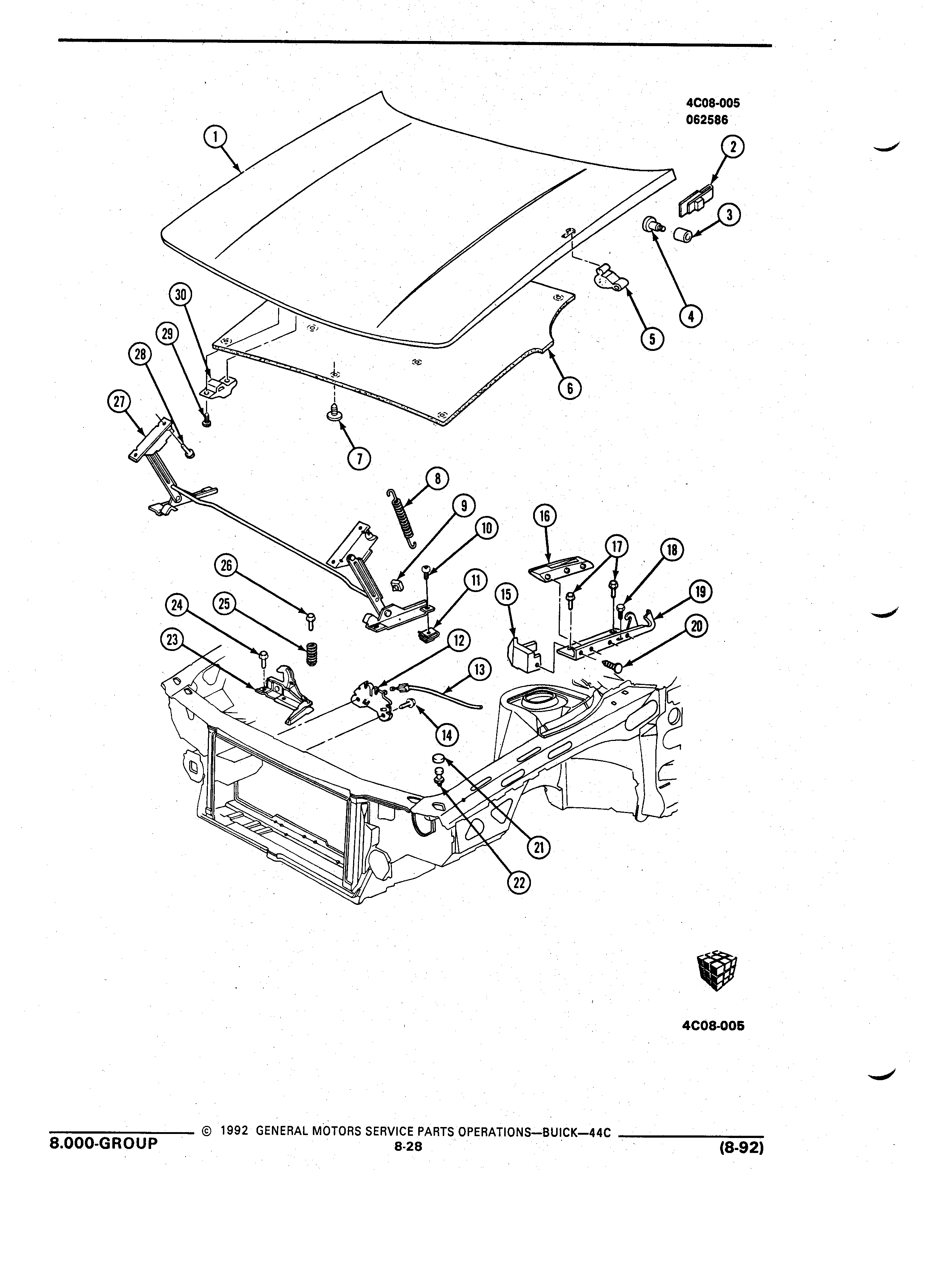 4C08-005
062586

1
2
3
4
5
6
7
8
9
10
11
12
13
14
15
16
17
18
19
20
21
22
23
24
25
26
27
28
29
30

4C08-005

8.000-GROUP © 1992 GENERAL MOTORS SERVICE PARTS OPERATIONS—BUICK—44C
8-28
(8-92)