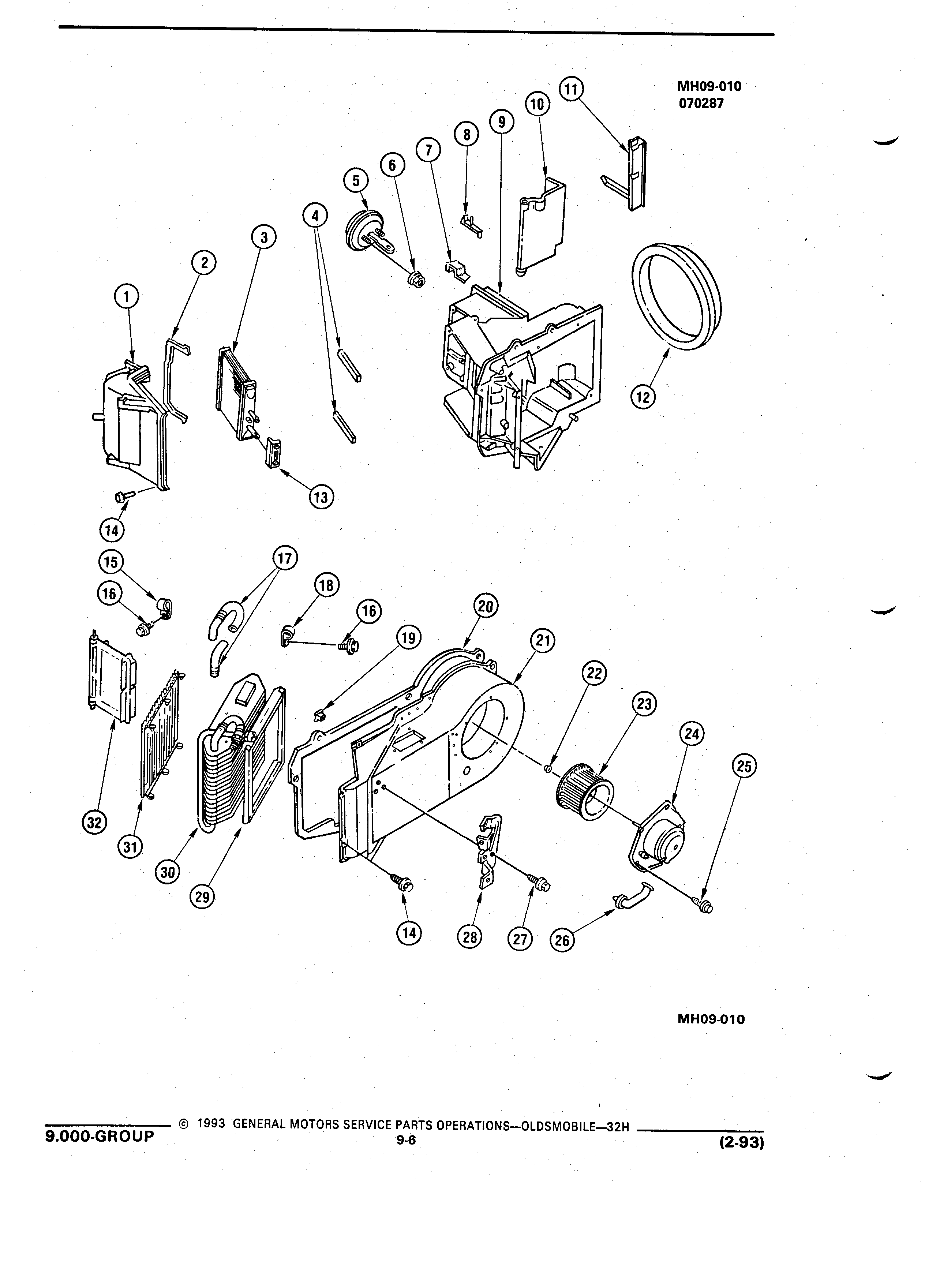 MH09-010
070287

11
10
9
8
7
6
5
4
3
2
1
12
13
14
15
16
17
18
16
19
20
21
22
23
24
25
32
31
30
29
14
28
27
26

MH09-010

9.000-GROUP © 1993 GENERAL MOTORS SERVICE PARTS OPERATIONS—OLDSMOBILE—32H
9-6
(2-93)